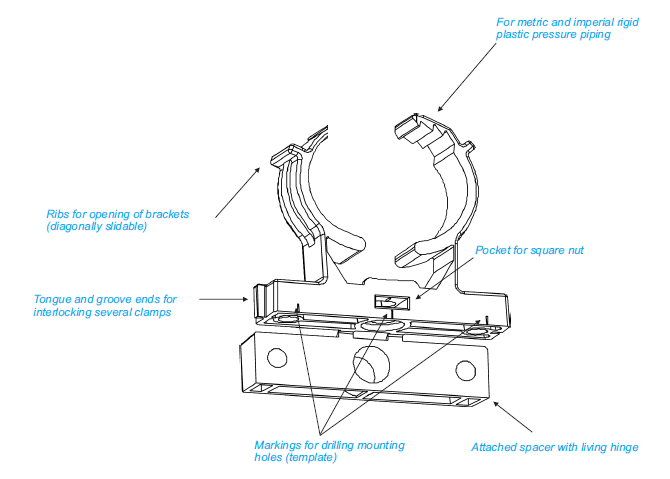 For metric and imperial rigid plastic pressure piping

Ribs for opening of brackets (diagonally slidable)

Pocket for square nut

Tongue and groove ends for interlocking several clamps

Markings for drilling mounting holes (template)

Attached spacer with living hinge